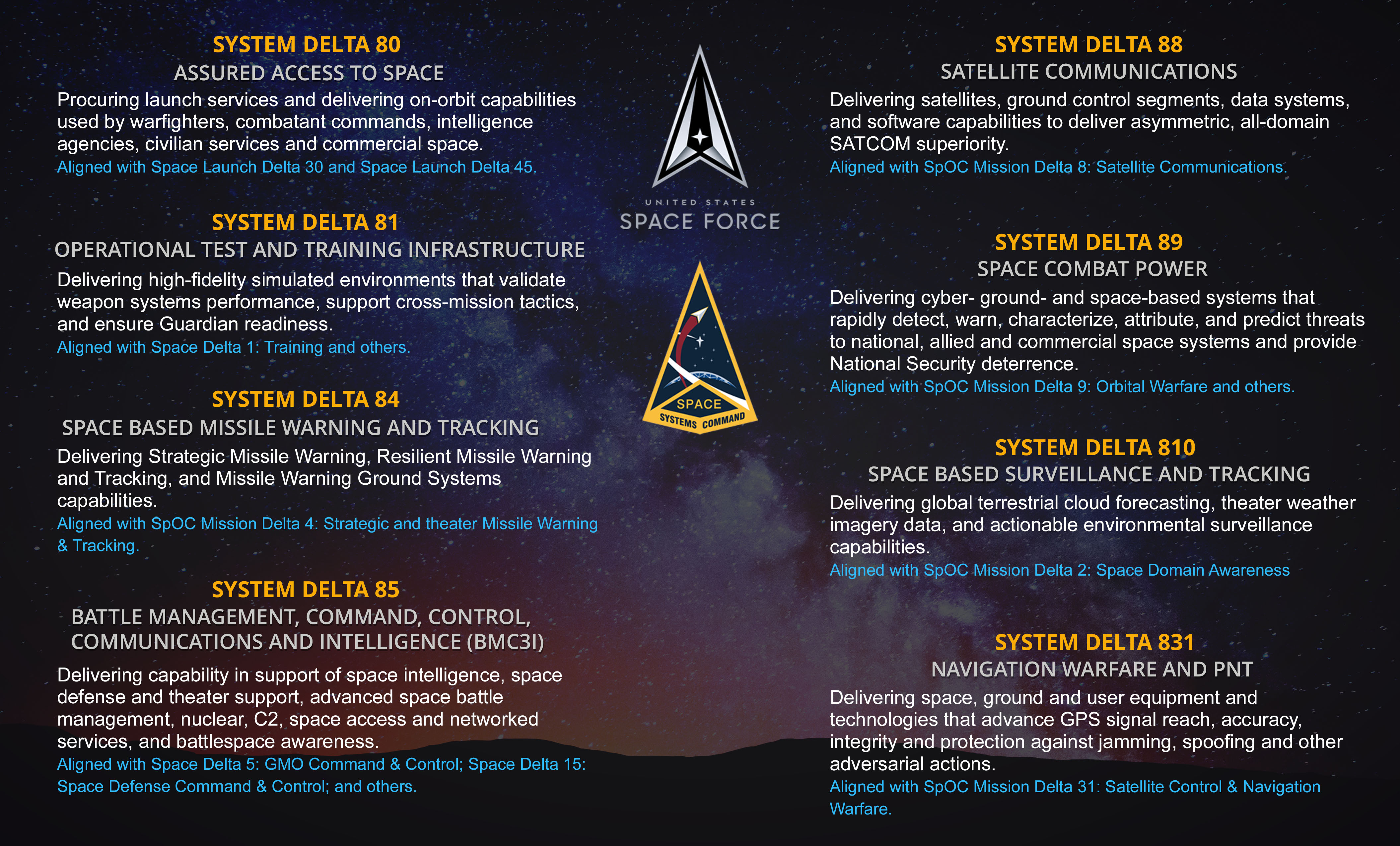 SYSTEM DELTA 80
ASSURED ACCESS TO SPACE
Procuring launch services and delivering on-orbit capabilities used by warfighters, combatant commands, intelligence agencies, civilian services and commercial space.
Aligned with Space Launch Delta 30 and Space Launch Delta 45.

SYSTEM DELTA 81
OPERATIONAL TEST AND TRAINING INFRASTRUCTURE
Delivering high-fidelity simulated environments that validate weapon systems performance, support cross-mission tactics, and ensure Guardian readiness.
Aligned with Space Delta 1: Training and others.

SYSTEM DELTA 84
SPACE BASED MISSILE WARNING AND TRACKING
Delivering Strategic Missile Warning, Resilient Missile Warning and Tracking, and Missile Warning Ground Systems capabilities.
Aligned with SpOC Mission Delta 4: Strategic and theater Missile Warning & Tracking.

SYSTEM DELTA 85
BATTLE MANAGEMENT, COMMAND, CONTROL, COMMUNICATIONS AND INTELLIGENCE (BMC3I)
Delivering capability in support of space intelligence, space defense and theater support, advanced space battle management, nuclear, C2, space access and networked services, and battlespace awareness.
Aligned with Space Delta 5: GMO Command & Control; Space Delta 15: Space Defense Command & Control; and others.

UNITED STATES
SPACE FORCE

SPACE
SYSTEMS COMMAND

SYSTEM DELTA 88
SATELLITE COMMUNICATIONS
Delivering satellites, ground control segments, data systems, and software capabilities to deliver asymmetric, all-domain SATCOM superiority.
Aligned with SpOC Mission Delta 8: Satellite Communications.

SYSTEM DELTA 89
SPACE COMBAT POWER
Delivering cyber- ground- and space-based systems that rapidly detect, warn, characterize, attribute, and predict threats to national, allied and commercial space systems and provide National Security deterrence.
Aligned with SpOC Mission Delta 9: Orbital Warfare and others.

SYSTEM DELTA 810
SPACE BASED SURVEILLANCE AND TRACKING
Delivering global terrestrial cloud forecasting, theater weather imagery data, and actionable environmental surveillance capabilities.
Aligned with SpOC Mission Delta 2: Space Domain Awareness

SYSTEM DELTA 831
NAVIGATION WARFARE AND PNT
Delivering space, ground and user equipment and technologies that advance GPS signal reach, accuracy, integrity and protection against jamming, spoofing and other adversarial actions.
Aligned with SpOC Mission Delta 31: Satellite Control & Navigation Warfare.